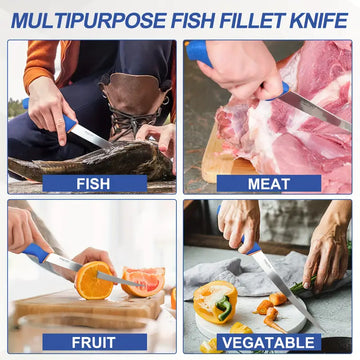 MULTIPURPOSE FISH FILLET KNIFE

FISH

MEAT

FRUIT

VEGATABLE