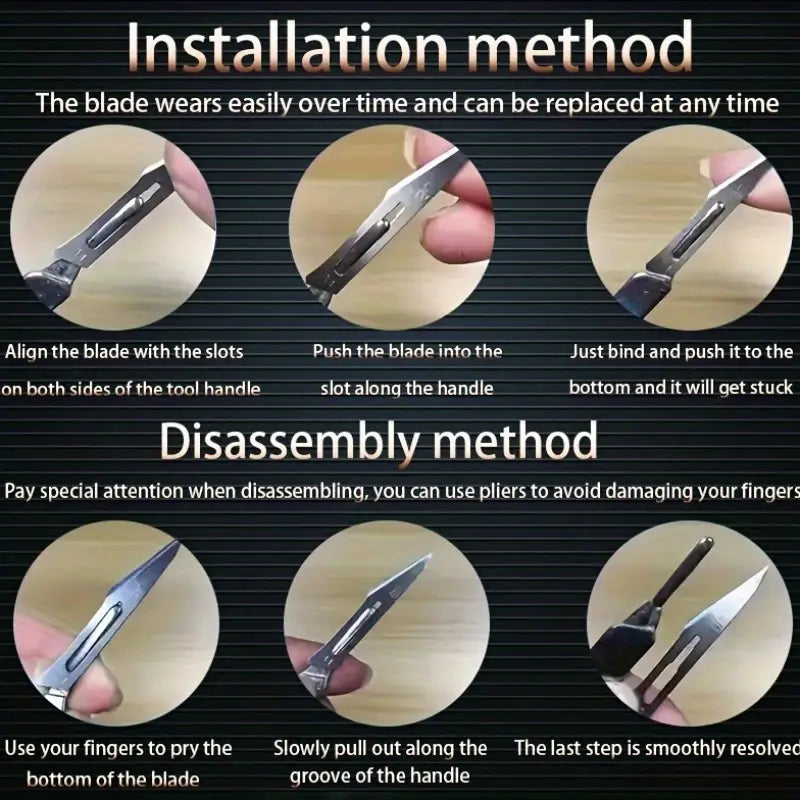 Installation method

The blade wears easily over time and can be replaced at any time

Align the blade with the slots on both sides of the tool handle

Push the blade into the slot along the handle

Just bind and push it to the bottom and it will get stuck

Disassembly method

Pay special attention when disassembling, you can use pliers to avoid damaging your fingers

Use your fingers to pry the bottom of the blade

Slowly pull out along the groove of the handle

The last step is smoothly resolved