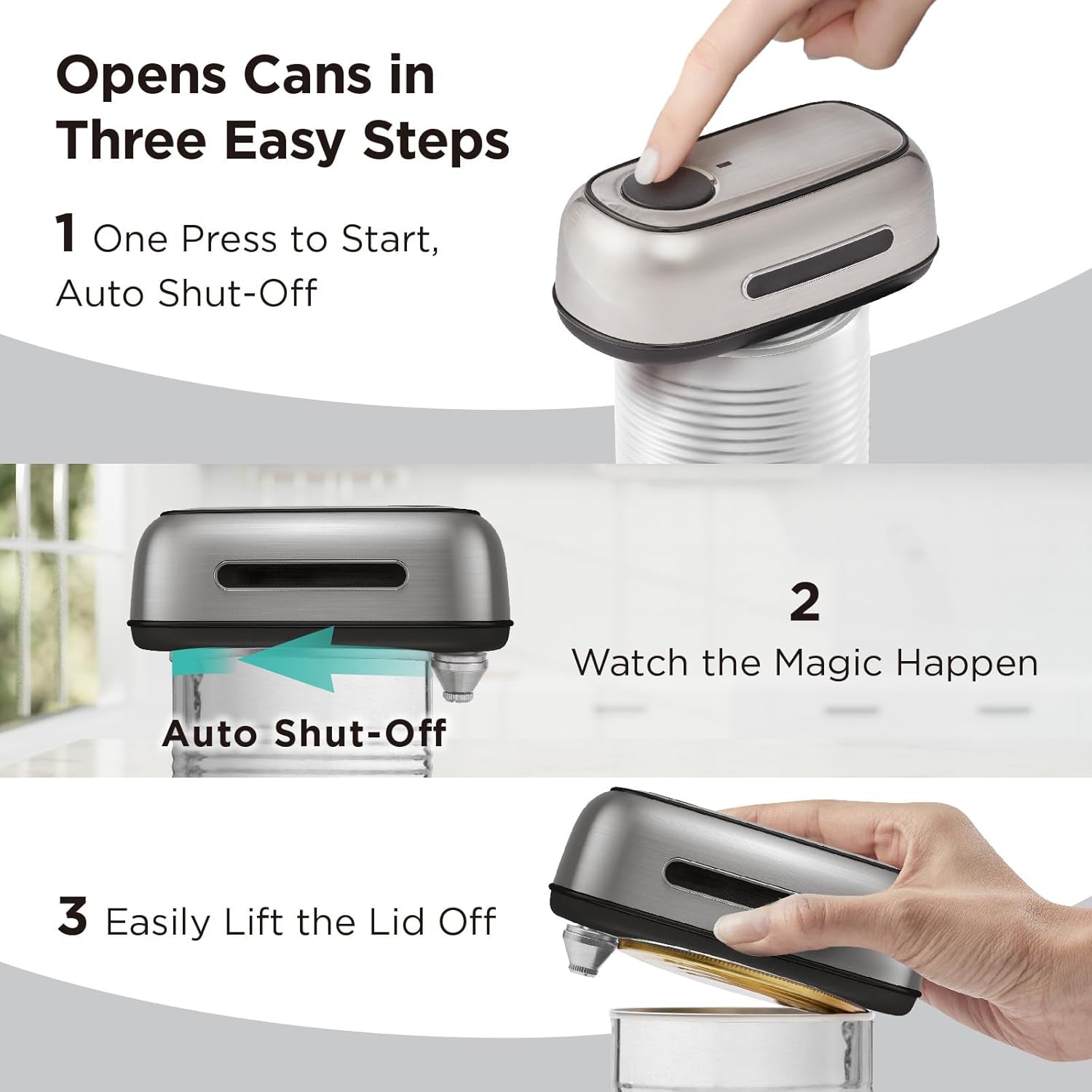 Opens Cans in Three Easy Steps

1 One Press to Start, Auto Shut-Off

Auto Shut-Off

2
Watch the Magic Happen

3 Easily Lift the Lid Off