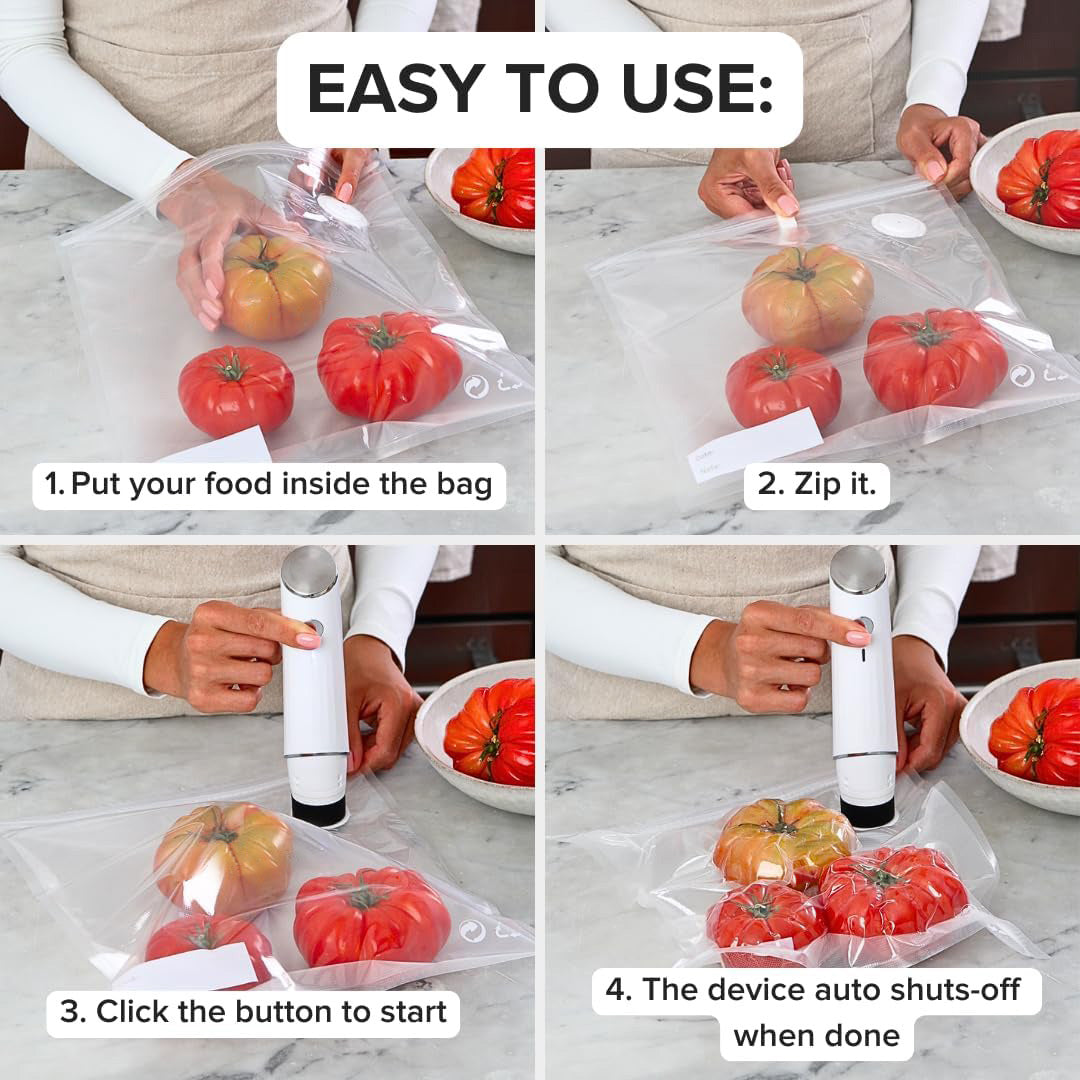 EASY TO USE:

1. Put your food inside the bag

2. Zip it.

3. Click the button to start

4. The device auto shuts-off when done