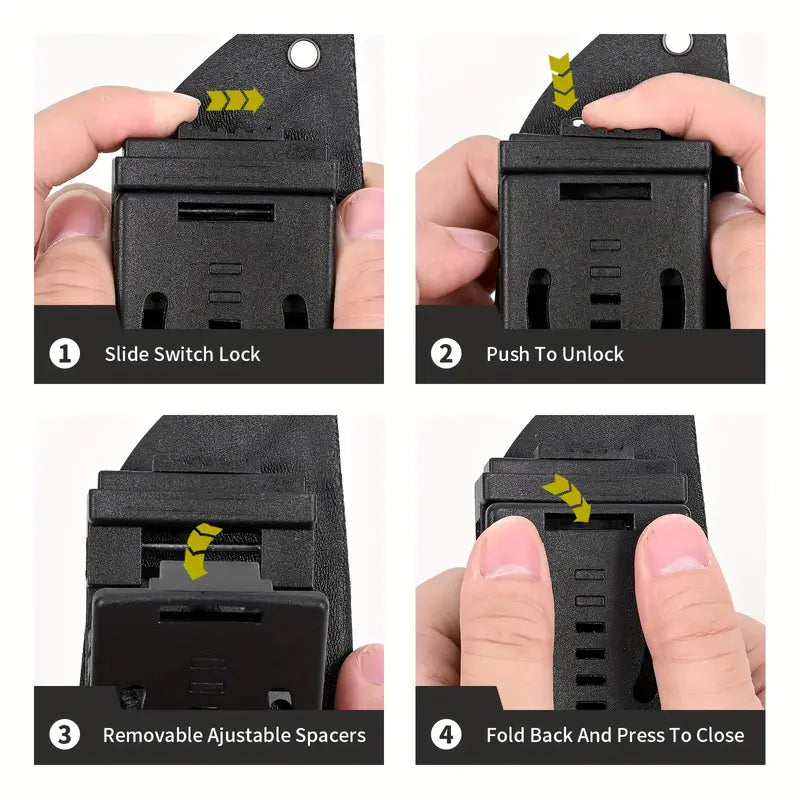 1 Slide Switch Lock

2 Push To Unlock

3 Removable Ajustable Spacers

4 Fold Back And Press To Close