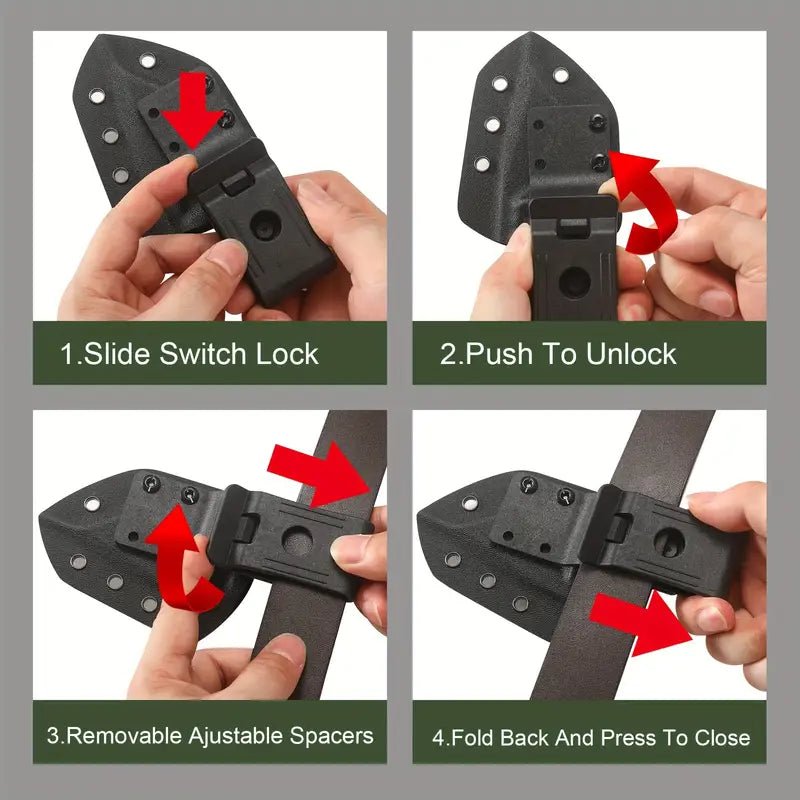 1.Slide Switch Lock

2.Push To Unlock

3.Removable Ajustable Spacers

4.Fold Back And Press To Close