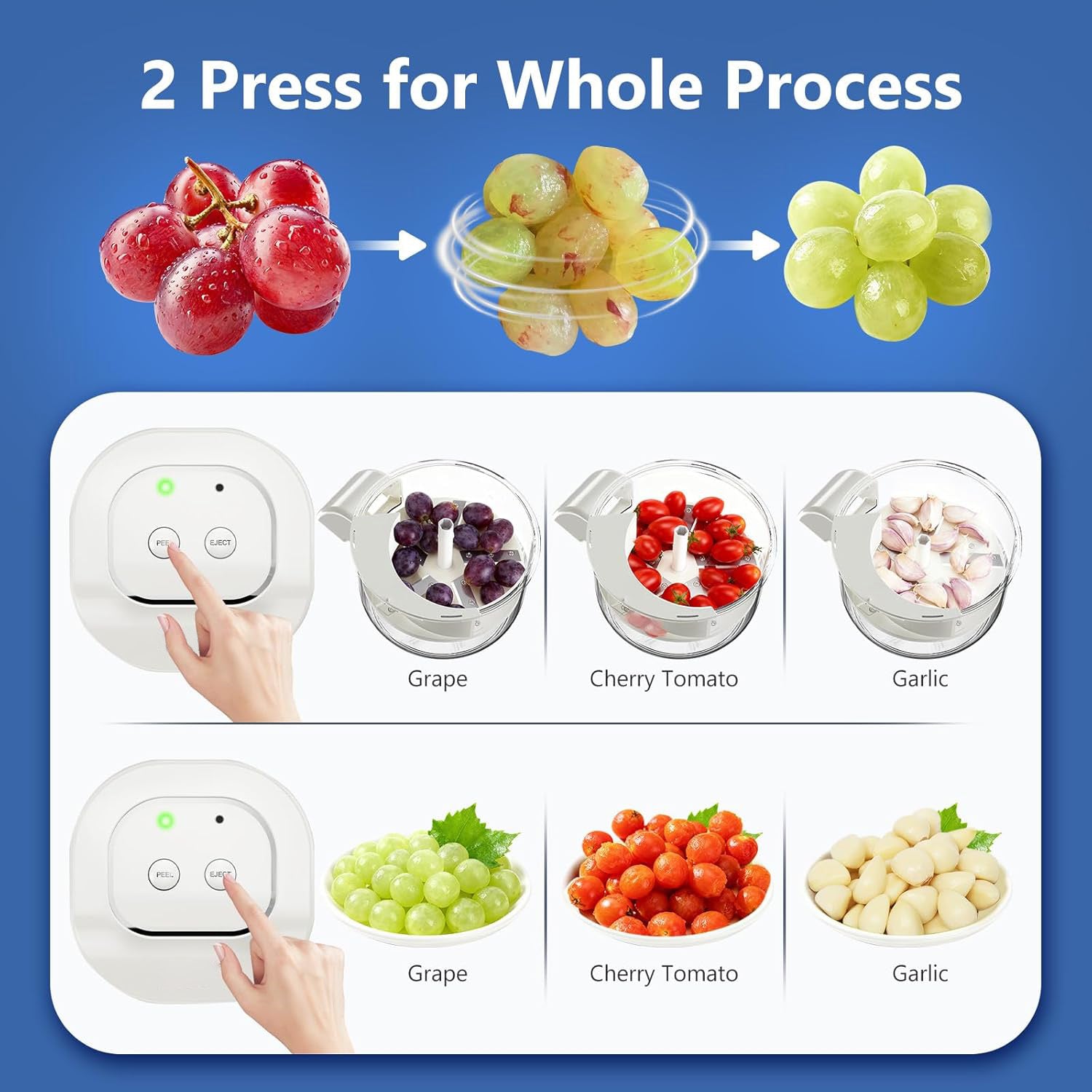 2 Press for Whole Process

PEEL EJECT

Grape

Cherry Tomato

Garlic

PEEL EJECT

Grape

Cherry Tomato

Garlic