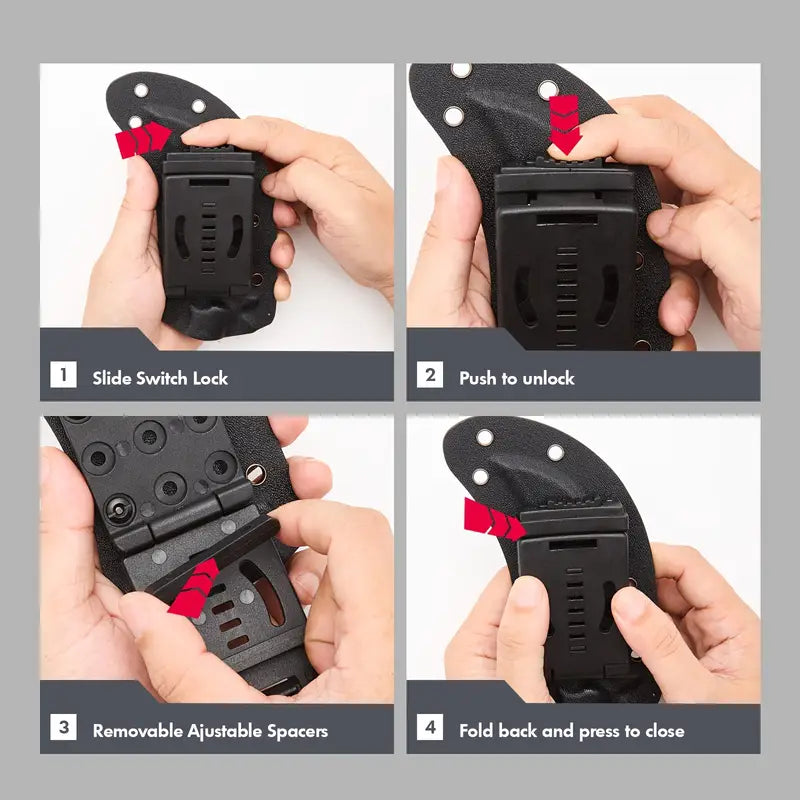 1 Slide Switch Lock

2 Push to unlock

3 Removable Ajustable Spacers

4 Fold back and press to close