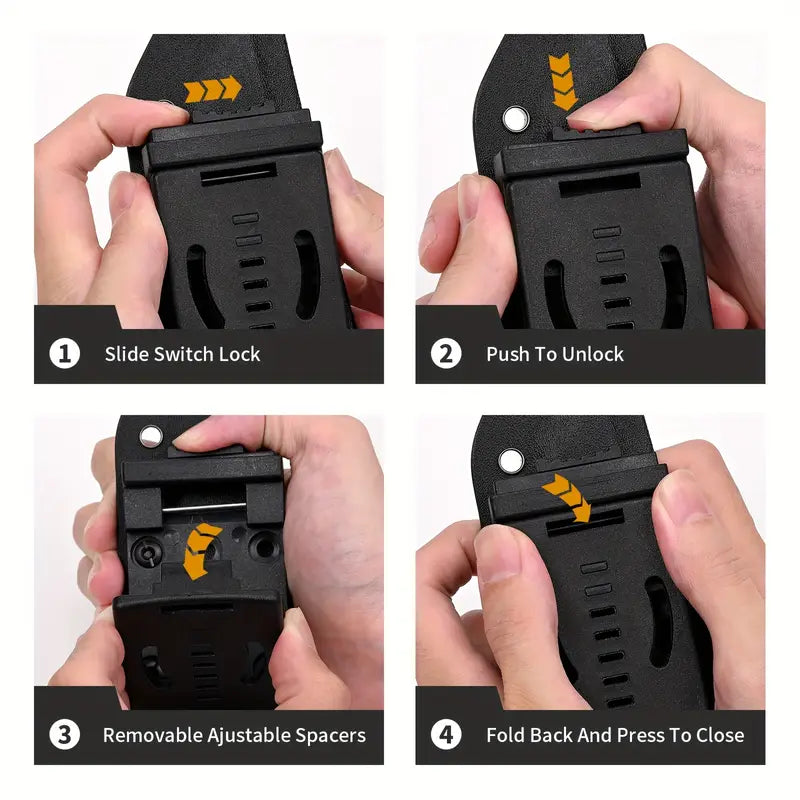 1 Slide Switch Lock

2 Push To Unlock

3 Removable Ajustable Spacers

4 Fold Back And Press To Close